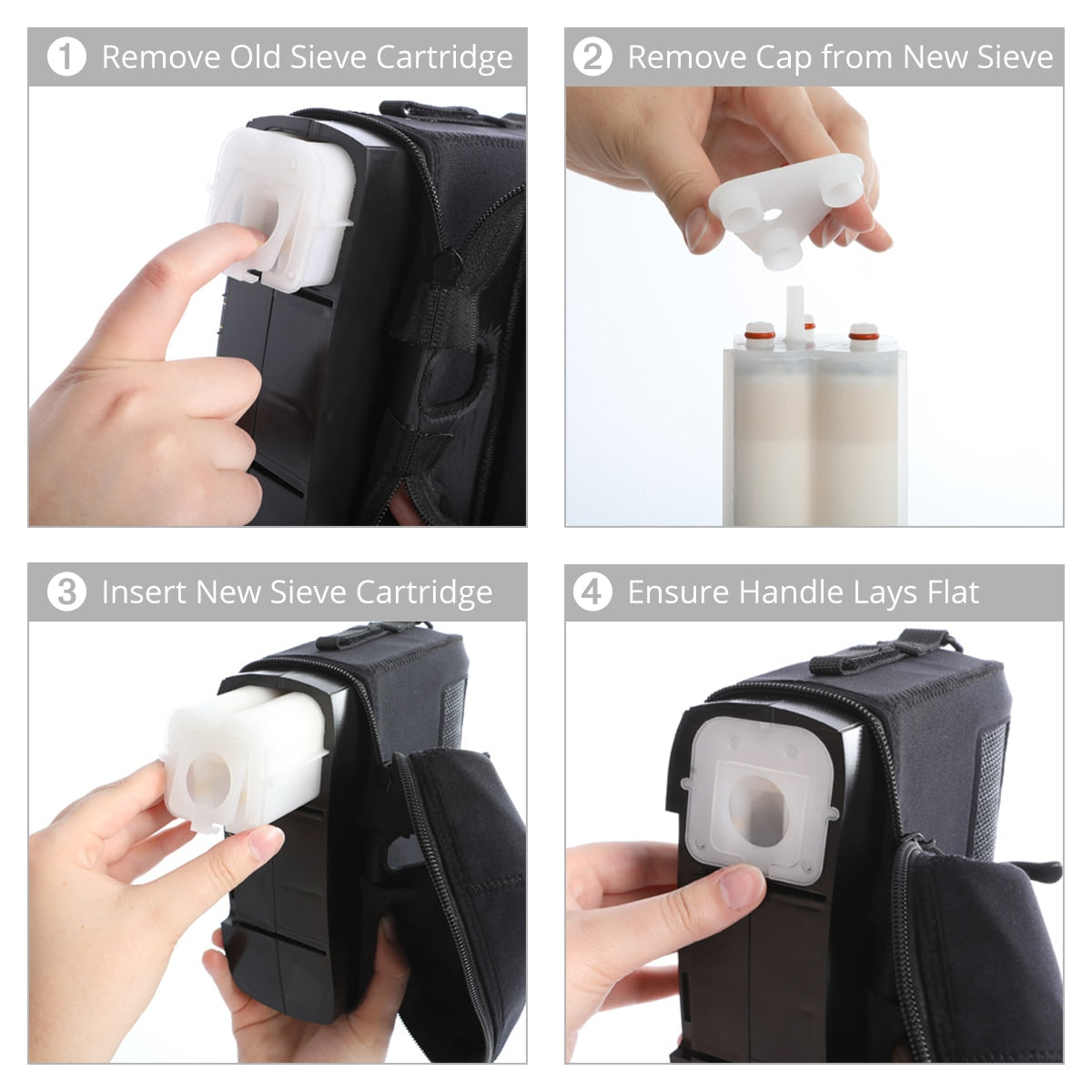 1 Remove Old Sieve Cartridge

2 Remove Cap from New Sieve

3 Insert New Sieve Cartridge

4 Ensure Handle Lays Flat