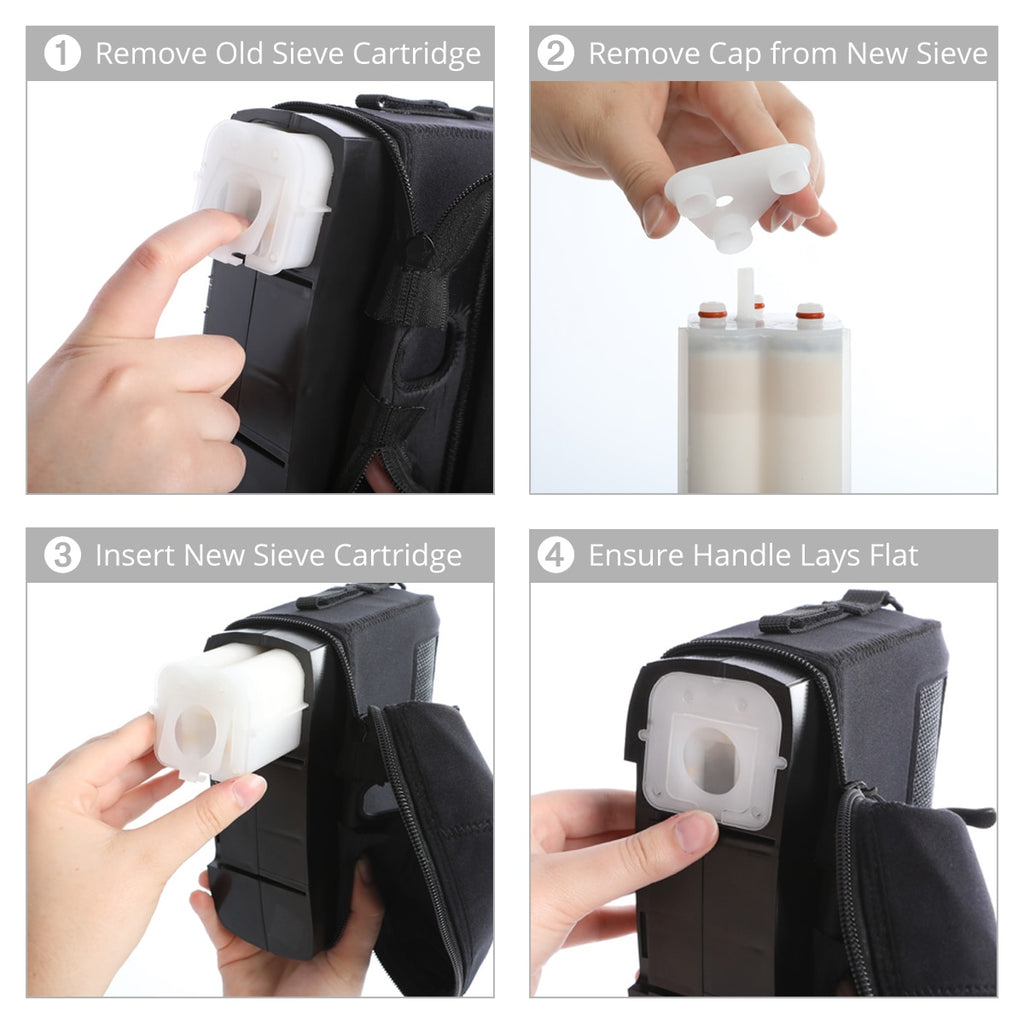 1 Remove Old Sieve Cartridge

2 Remove Cap from New Sieve

3 Insert New Sieve Cartridge

4 Ensure Handle Lays Flat