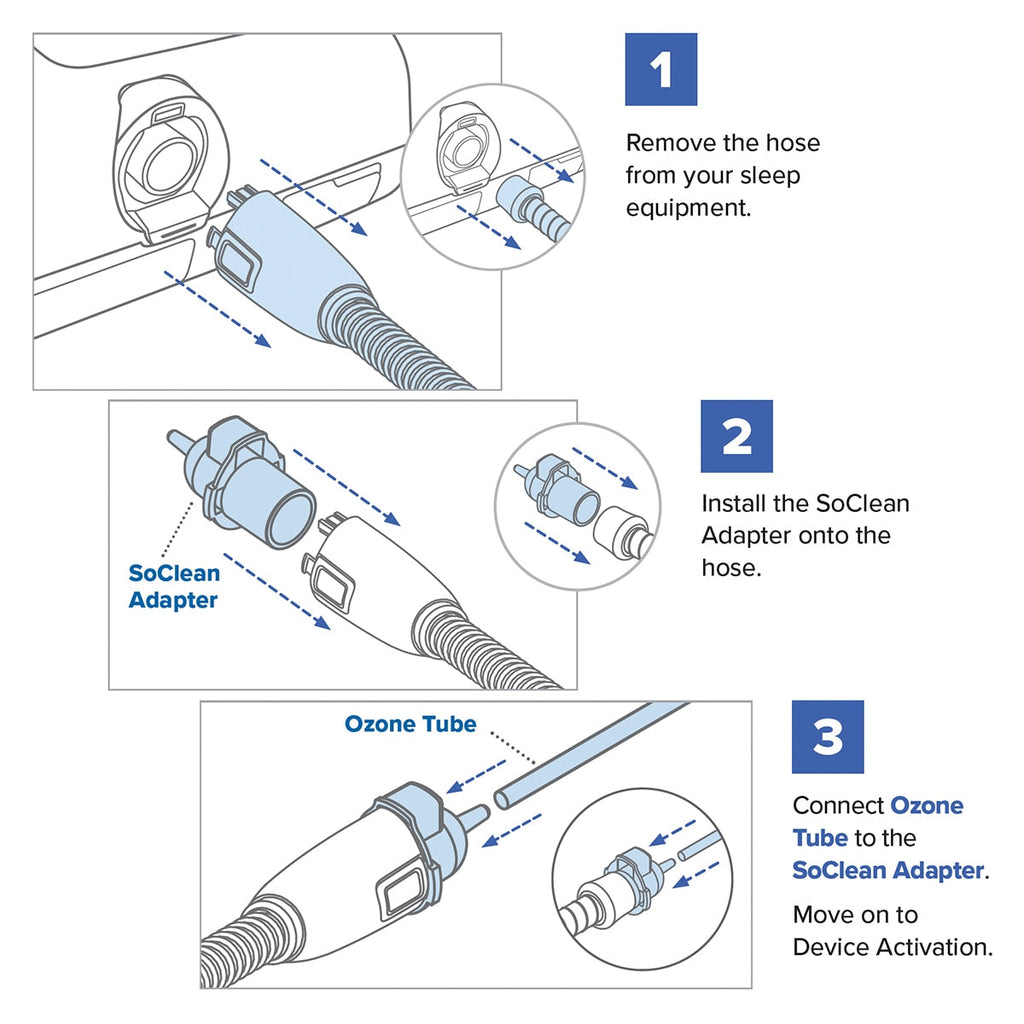 1

Remove the hose from your sleep equipment.

SoClean Adapter

2

Install the SoClean Adapter onto the hose.

Ozone Tube

3

Connect Ozone Tube to the SoClean Adapter.

Move on to Device Activation.