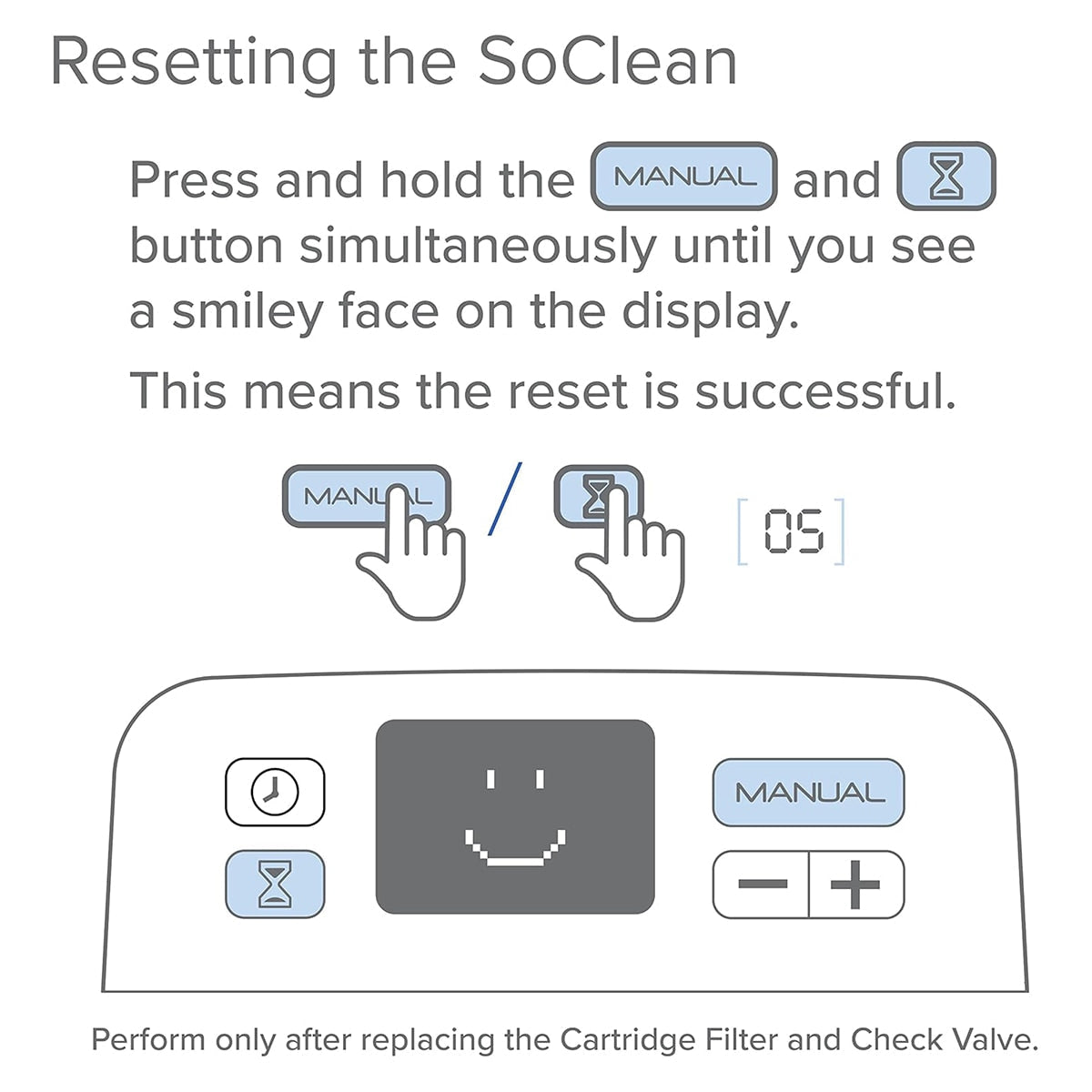 Resetting the SoClean

Press and hold the MANUAL and button simultaneously until you see a smiley face on the display.

This means the reset is successful.

MANUAL / 

[ 05 ]

MANUAL

− +

Perform only after replacing the Cartridge Filter and Check Valve.