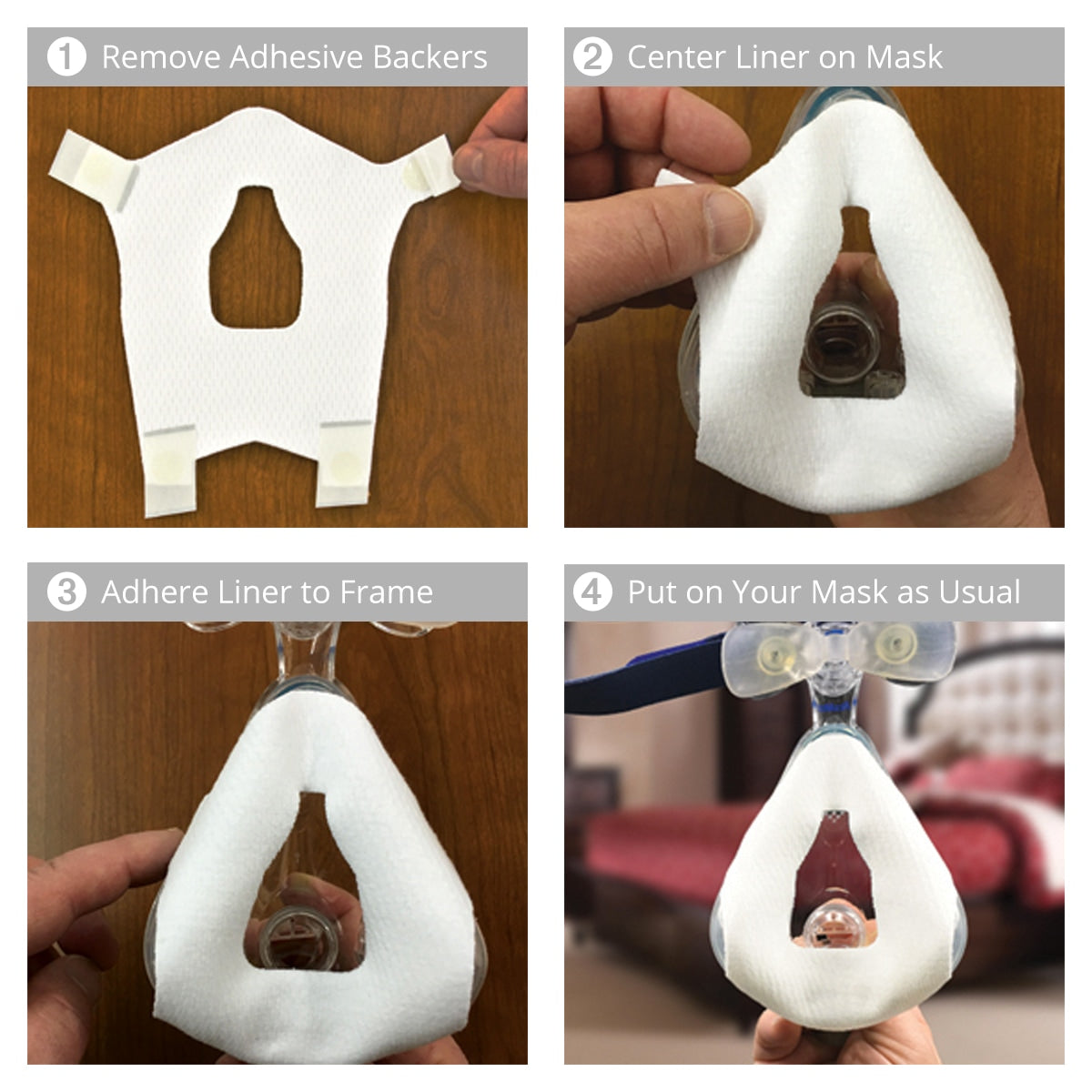 1 Remove Adhesive Backers

2 Center Liner on Mask

3 Adhere Liner to Frame

4 Put on Your Mask as Usual