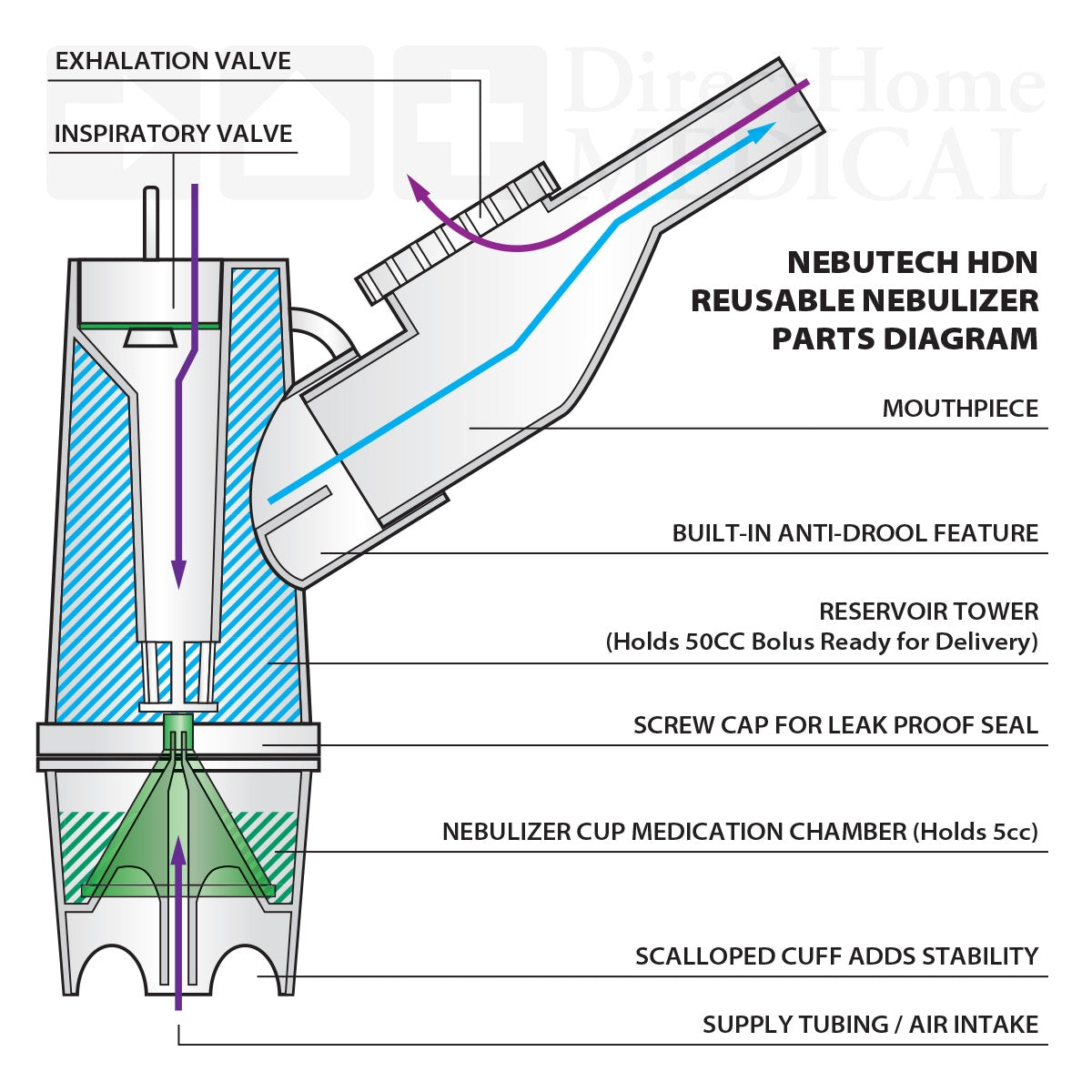 EXHALATION VALVE

INSPIRATORY VALVE

DirectHome MEDICAL

NEBUTECH HDN REUSABLE NEBULIZER PARTS DIAGRAM

MOUTHPIECE

BUILT-IN ANTI-DROOL FEATURE

RESERVOIR TOWER (Holds 50CC Bolus Ready for Delivery)

SCREW CAP FOR LEAK PROOF SEAL

NEBULIZER CUP MEDICATION CHAMBER (Holds 5cc)

SCALLOPED CUFF ADDS STABILITY

SUPPLY TUBING / AIR INTAKE