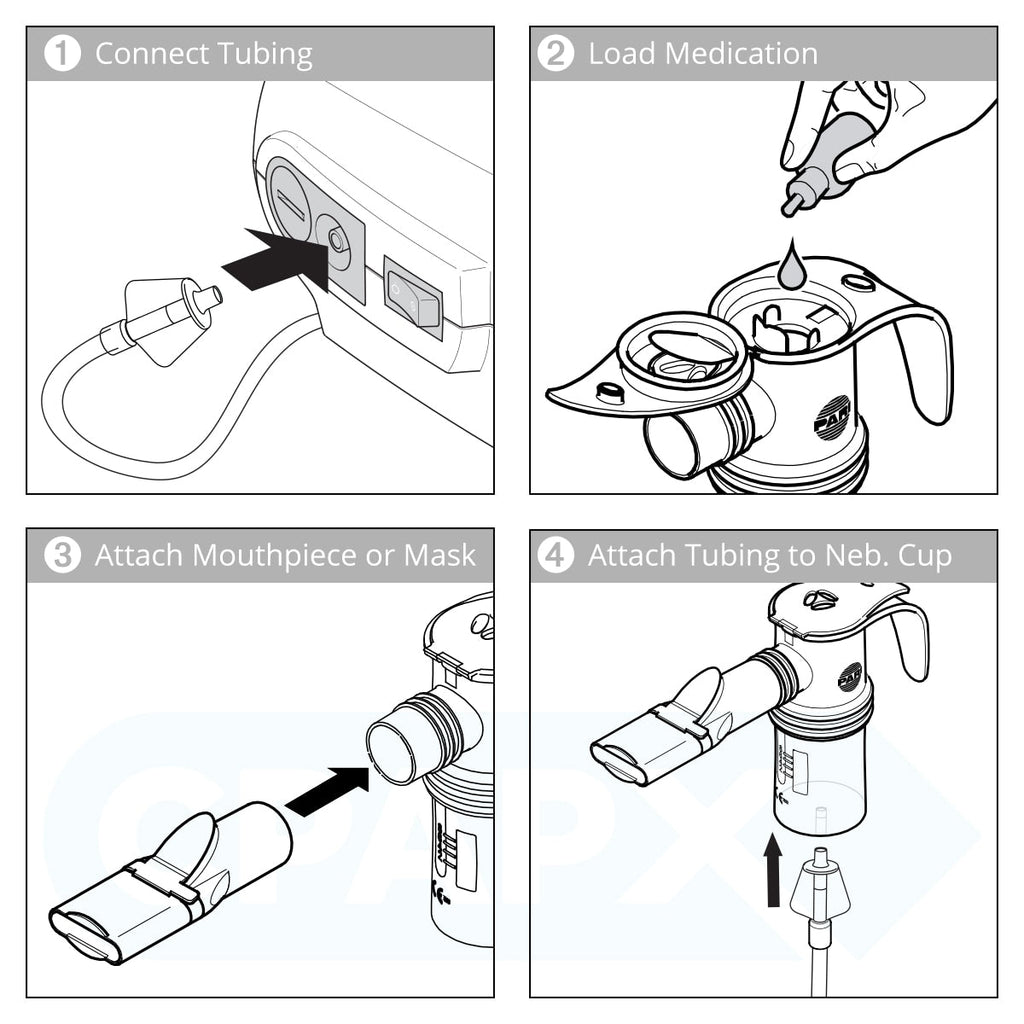 1 Connect Tubing

2 Load Medication

PARI

3 Attach Mouthpiece or Mask

4 Attach Tubing to Neb. Cup

PARI

CPAPX