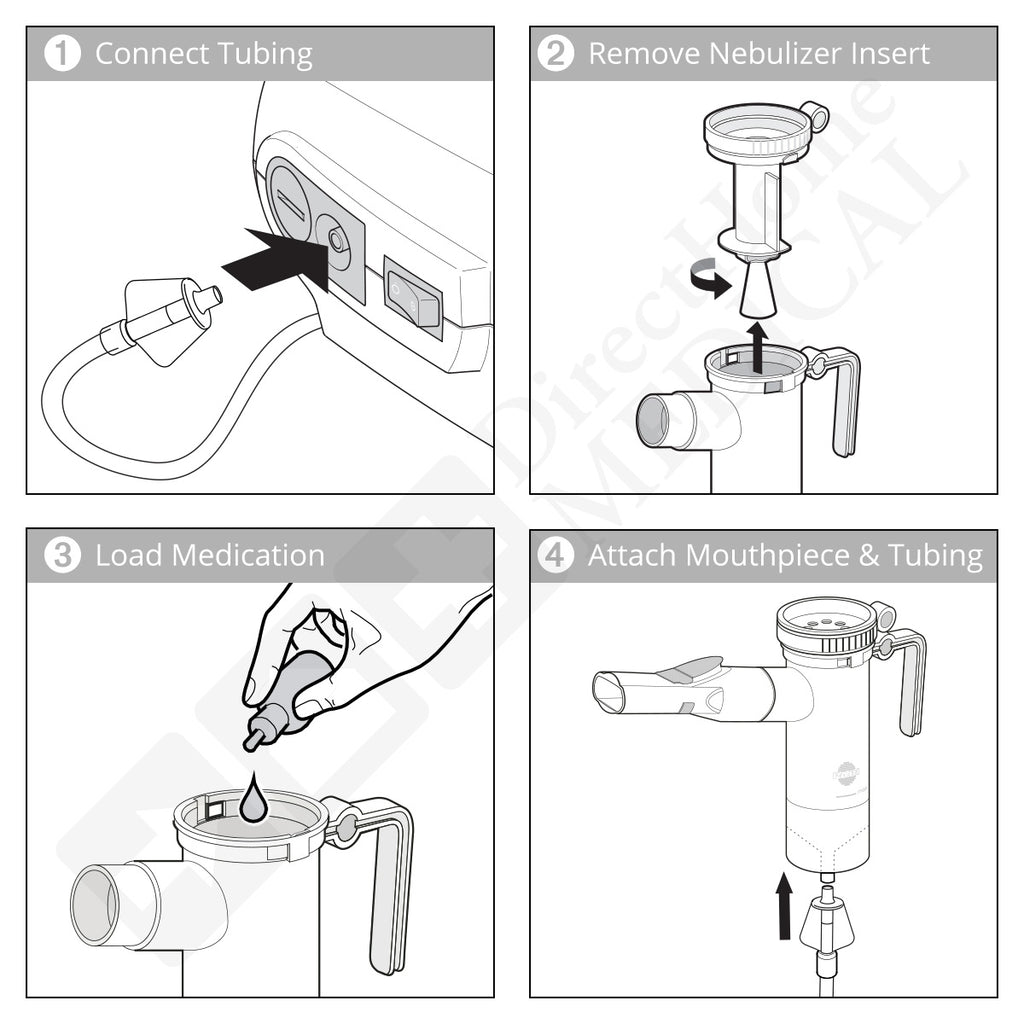 1 Connect Tubing

2 Remove Nebulizer Insert

3 Load Medication

4 Attach Mouthpiece & Tubing

DirectHome MEDICAL