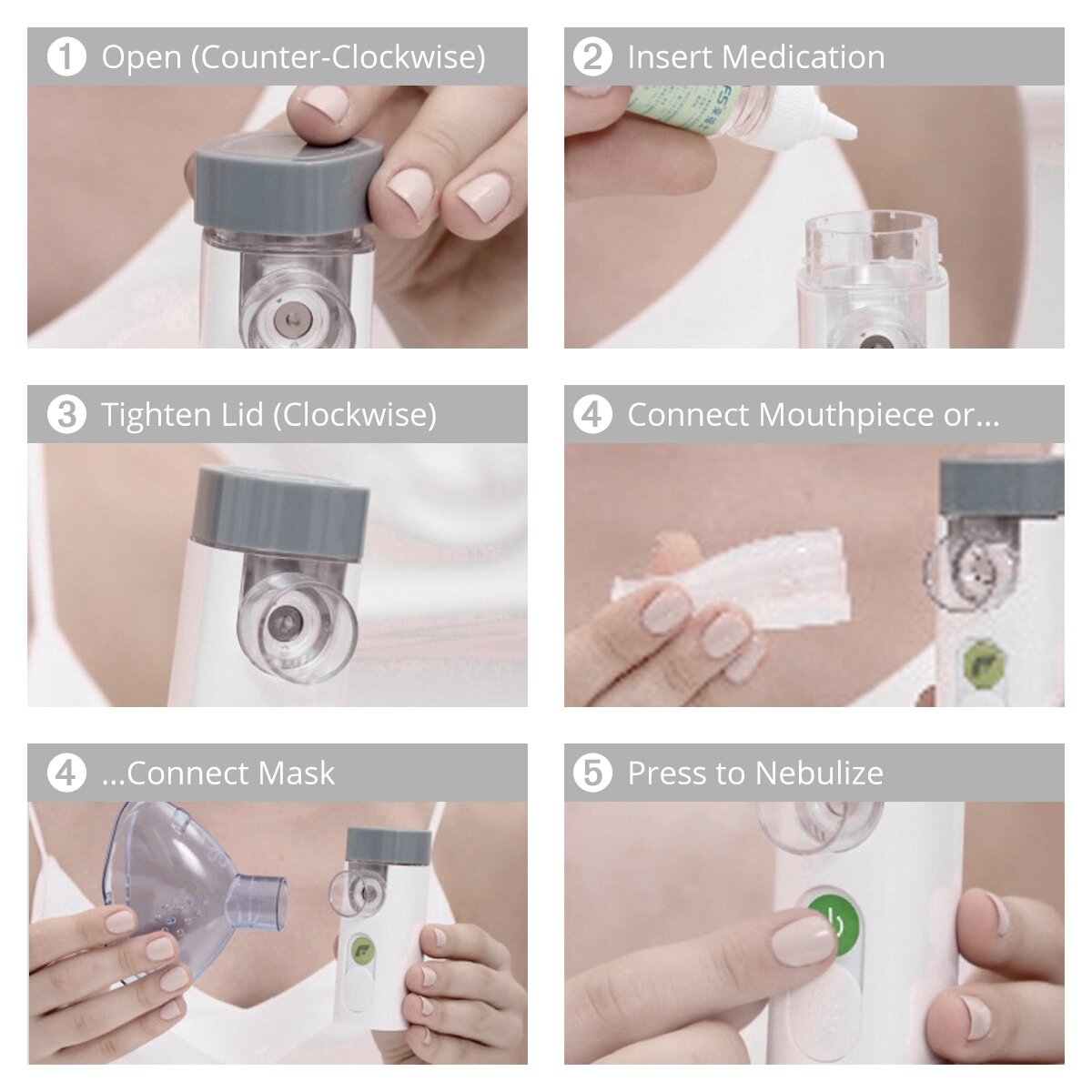 1 Open (Counter-Clockwise)

2 Insert Medication

3 Tighten Lid (Clockwise)

4 Connect Mouthpiece or...

4 ...Connect Mask

5 Press to Nebulize