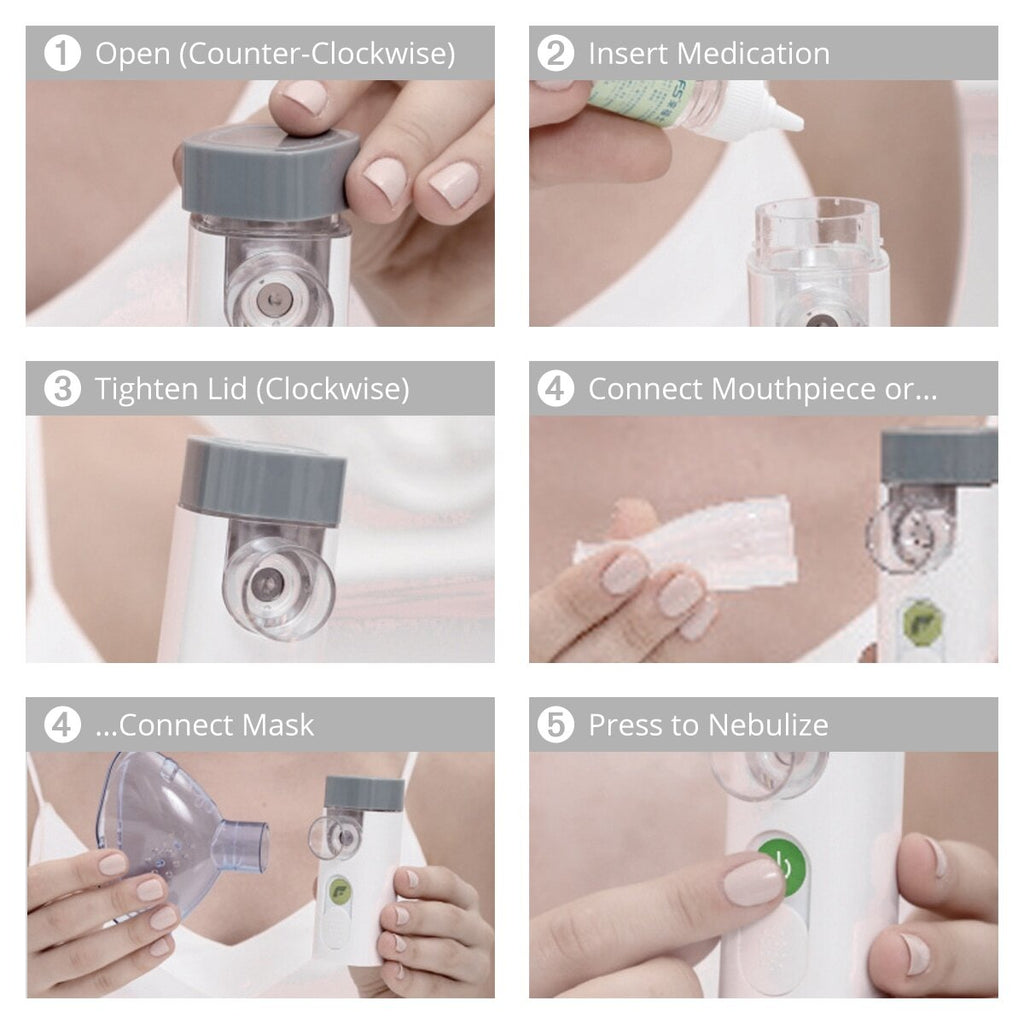 1 Open (Counter-Clockwise)

2 Insert Medication

3 Tighten Lid (Clockwise)

4 Connect Mouthpiece or...

4 ...Connect Mask

5 Press to Nebulize