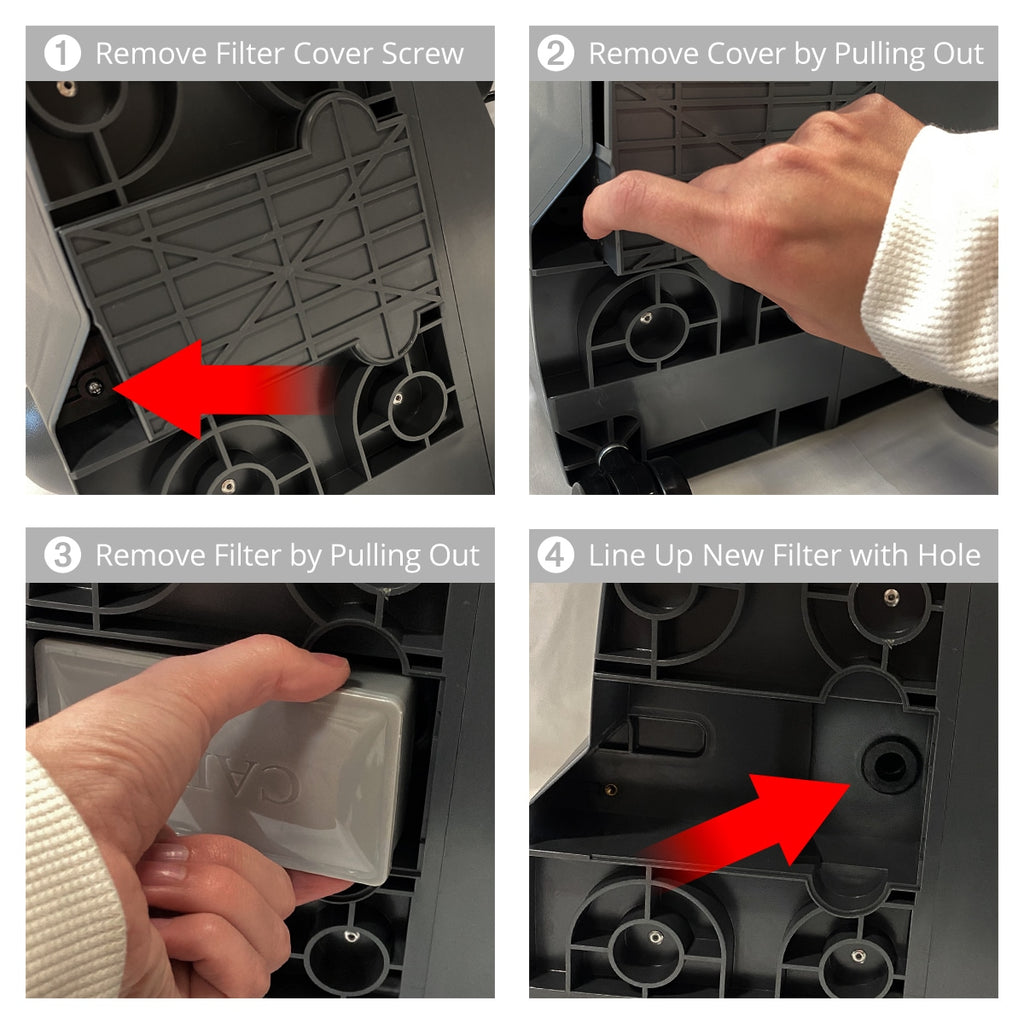 1 Remove Filter Cover Screw

2 Remove Cover by Pulling Out

3 Remove Filter by Pulling Out

CAT

4 Line Up New Filter with Hole