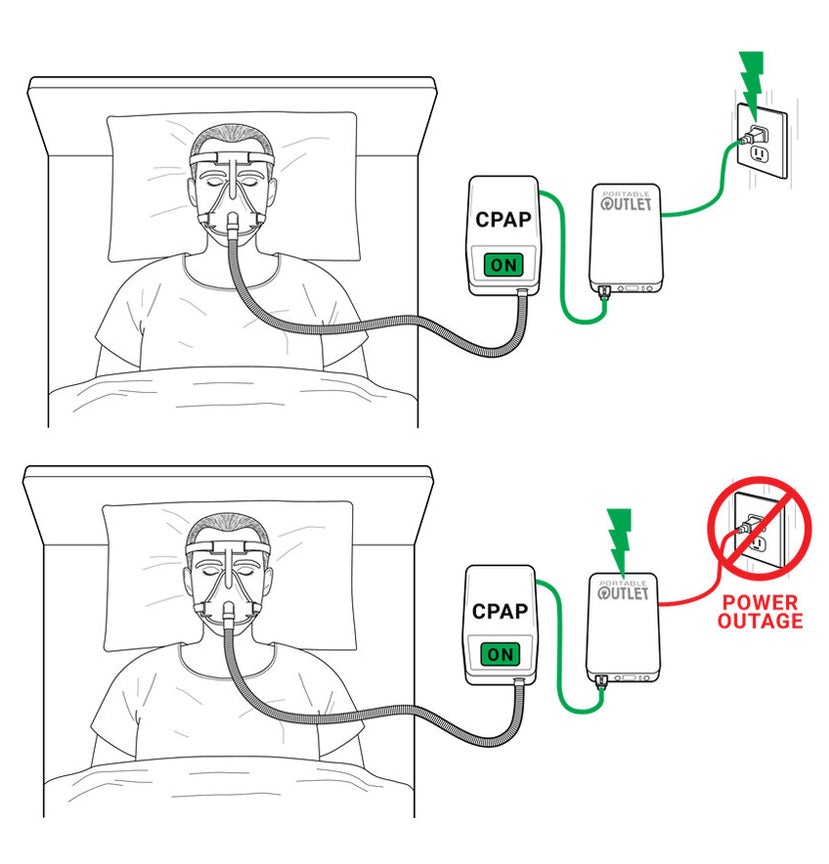 CPAP

ON

PORTABLE OUTLET

CPAP

ON

PORTABLE OUTLET

POWER OUTAGE