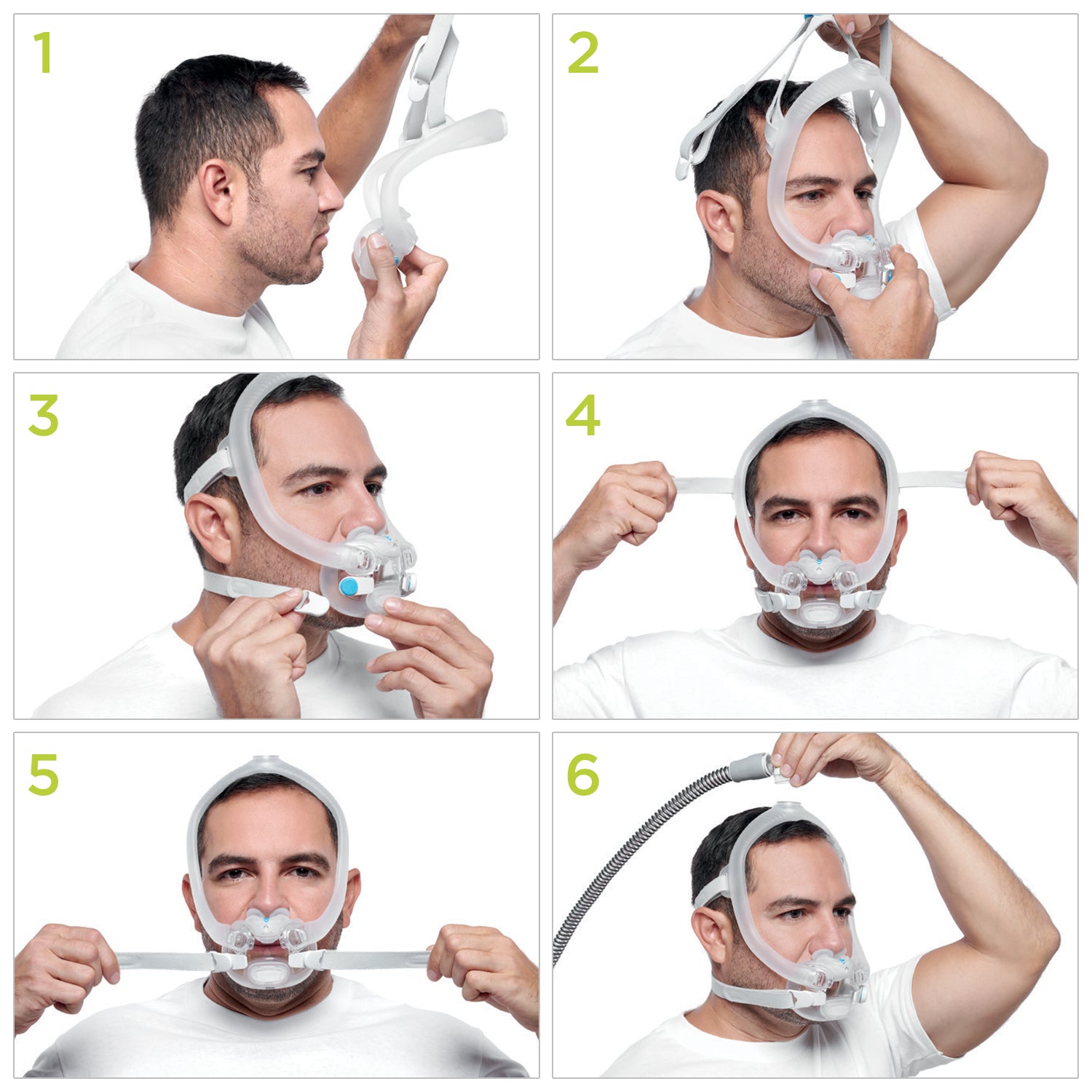 1

2

3

4

5

6