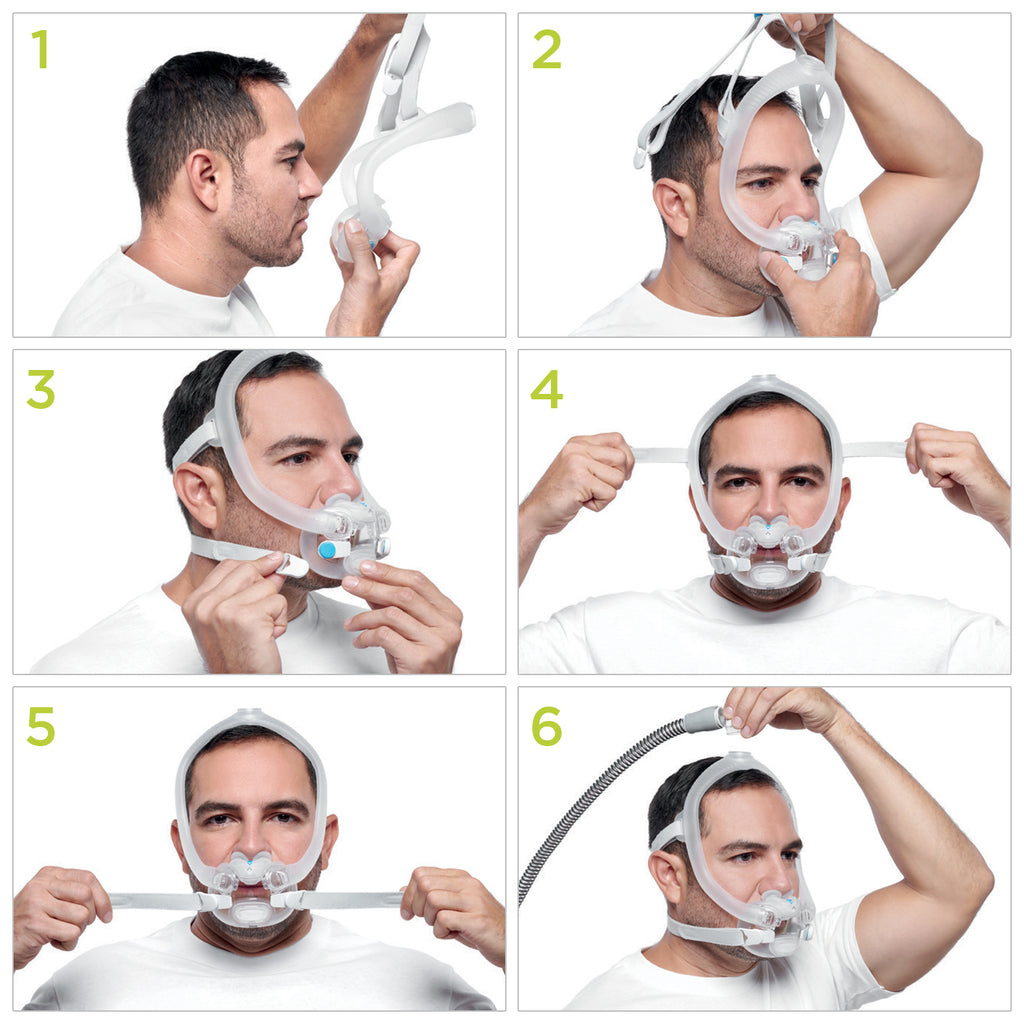 1

2

3

4

5

6